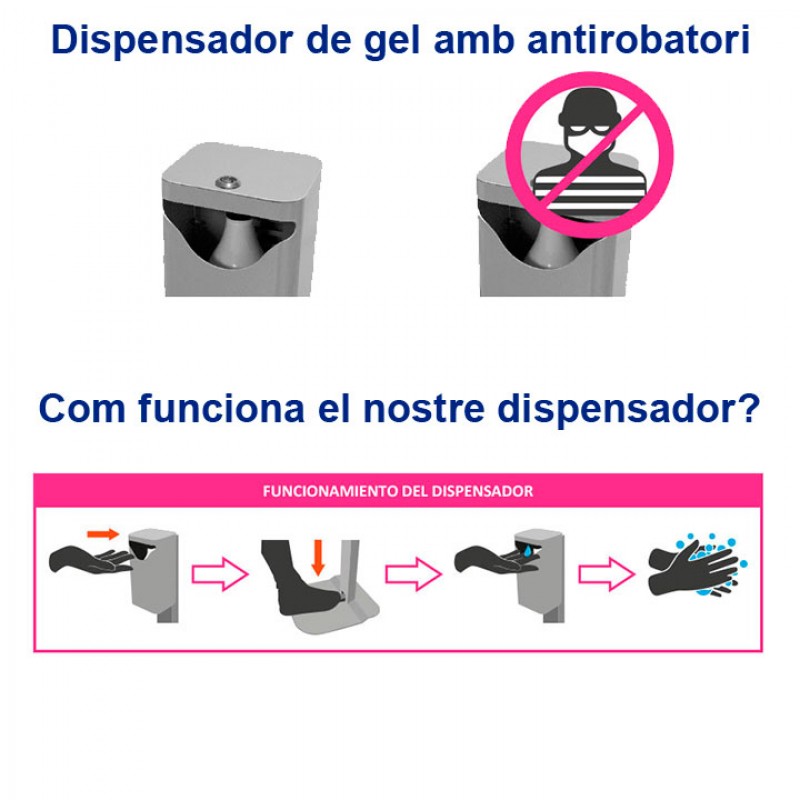 Dispensador de gel amb antirobatori

Com funciona el nostre dispensador?

FUNCIONAMIENTO DEL DISPENSADOR